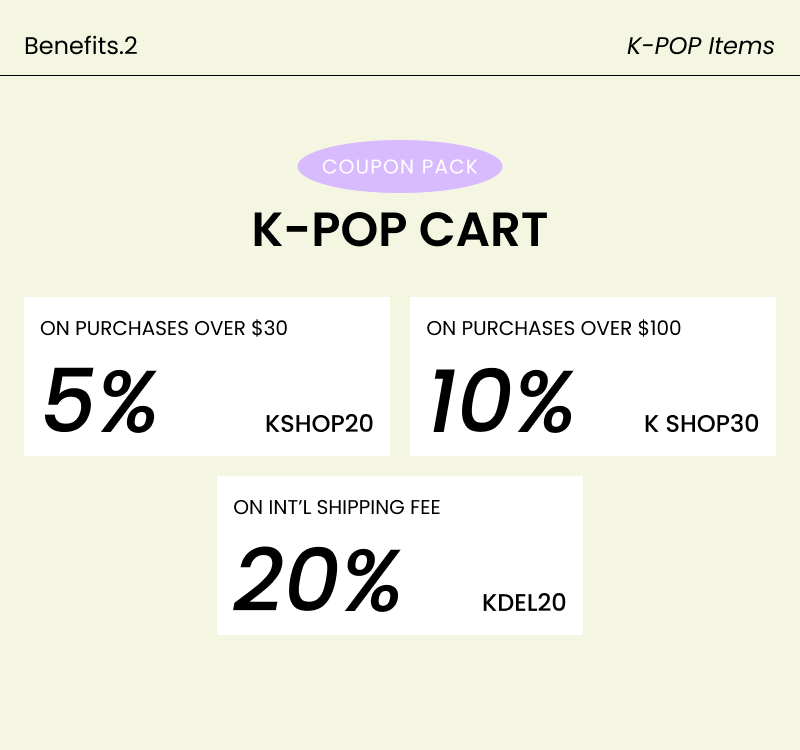 Benefits.2

K-POP Items

COUPON PACK

K-POP CART

ON PURCHASES OVER $30

5%

KSHOP20

ON PURCHASES OVER $100

10%

K SHOP30

ON INT'L SHIPPING FEE

20%

KDEL20